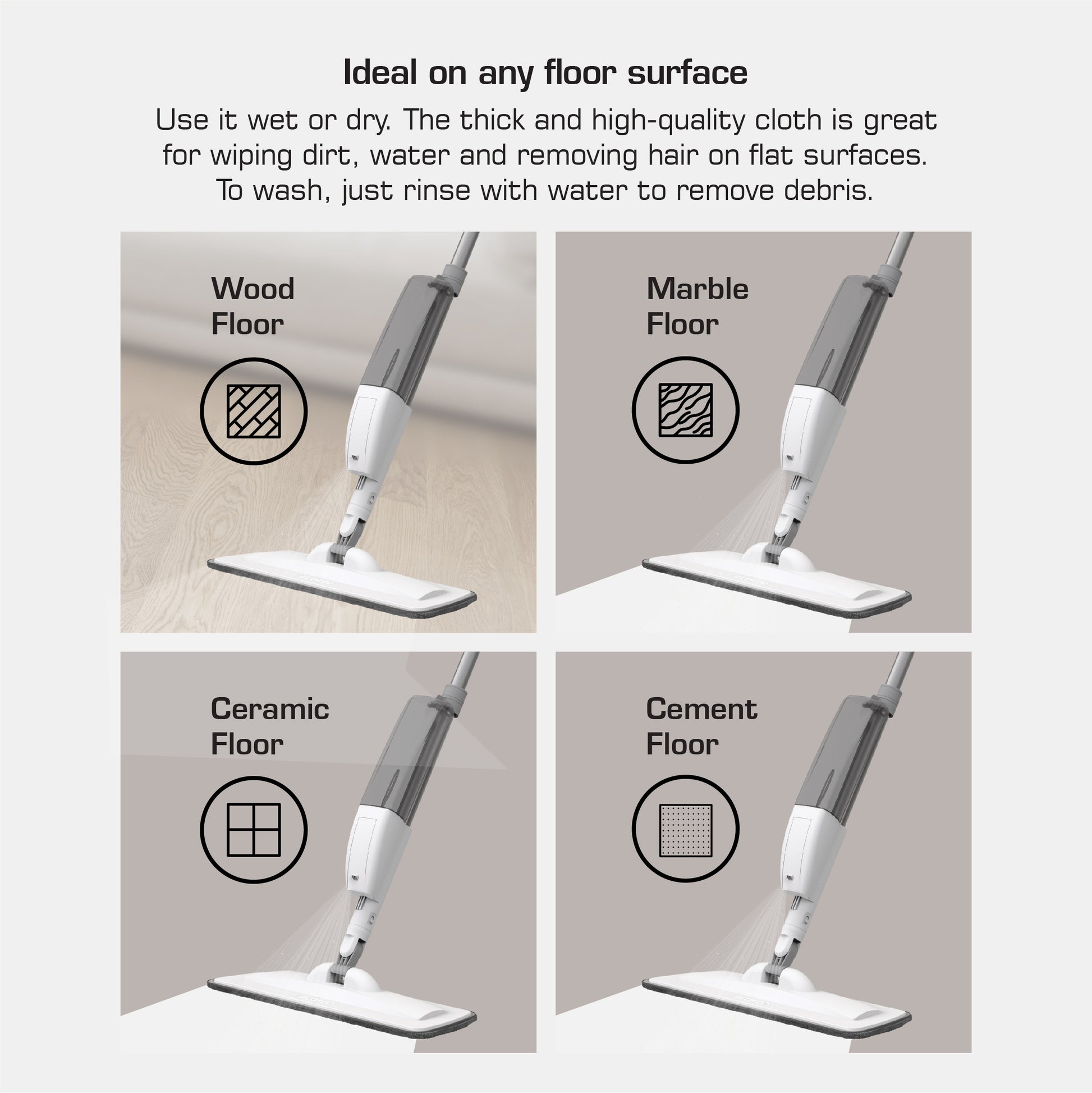 Ideal on any floor surface

Use it wet or dry. The thick and high-quality cloth is great for wiping dirt, water and removing hair on flat surfaces. To wash, just rinse with water to remove debris.

Wood Floor

Marble Floor

Ceramic Floor

Cement Floor